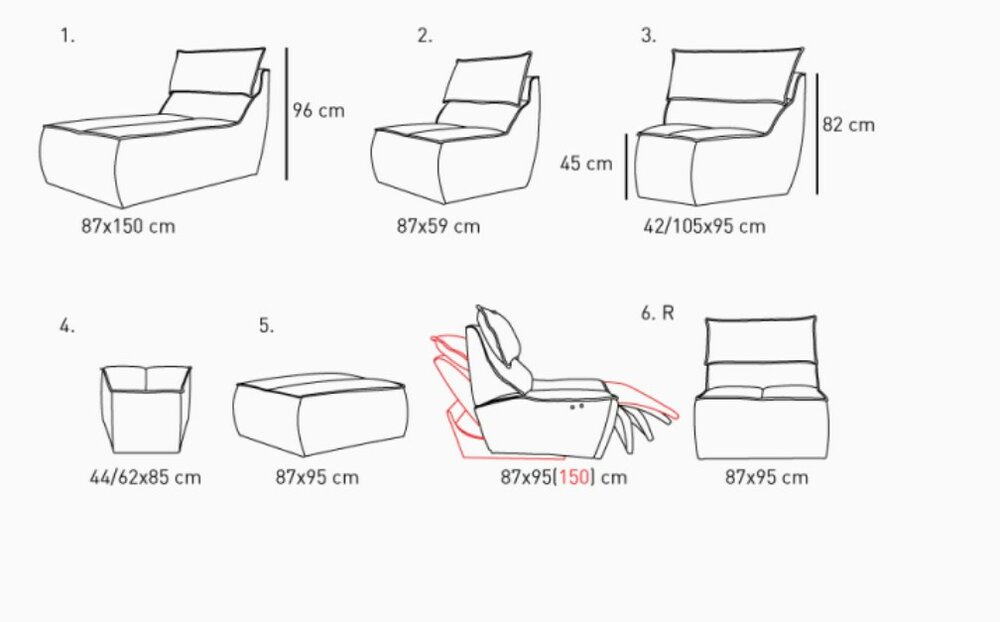 1.

96 cm

87x150 cm

2.

87x59 cm

3.

45 cm

82 cm

42/105x95 cm

4.

44/62x85 cm

5.

87x95 cm

87x95(150) cm

6. R

87x95 cm