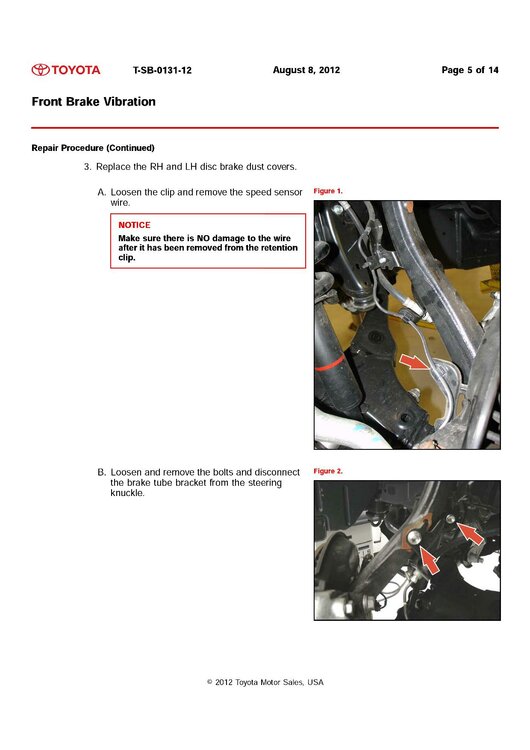 TOYOTA T-SB-0131-12 August 8, 2012 Page 5 of 14

Front Brake Vibration

Repair Procedure (Continued)

3. Replace the RH and LH disc brake dust covers.

A. Loosen the clip and remove the speed sensor wire.

NOTICE
Make sure there is NO damage to the wire after it has been removed from the retention clip.

Figure 1.

B. Loosen and remove the bolts and disconnect the brake tube bracket from the steering knuckle.

Figure 2.

© 2012 Toyota Motor Sales, USA