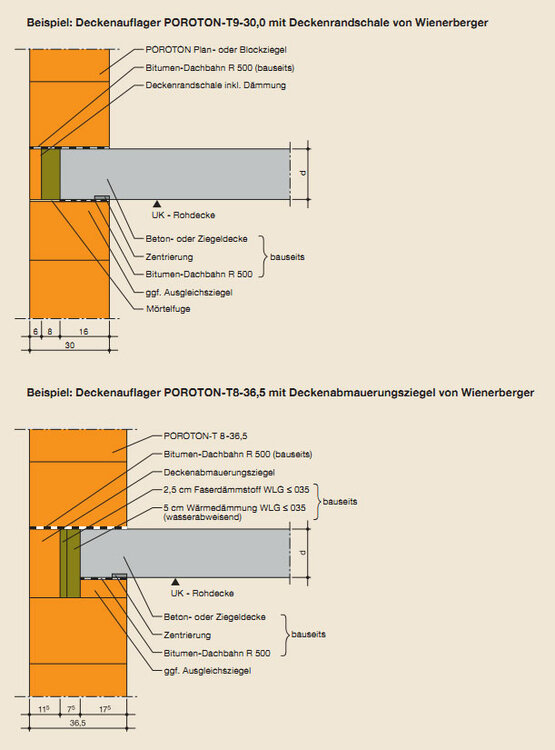 Beispiel: Deckenauflager POROTON-T9-30,0 mit Deckenrandschale von Wienerberger

POROTON Plan- oder Blockziegel
Bitumen-Dachbahn R 500 (bauseits)
Deckenrandschale inkl. Dämmung

d

UK - Rohdecke

Beton- oder Ziegeldecke
Zentrierung
Bitumen-Dachbahn R 500
bauseits
ggf. Ausgleichsziegel
Mörtelfuge

6 8 16
30

Beispiel: Deckenauflager POROTON-T8-36,5 mit Deckenabmauerungsziegel von Wienerberger

POROTON-T 8-36,5
Bitumen-Dachbahn R 500 (bauseits)
Deckenabmauerungsziegel
2,5 cm Faserdämmstoff WLG ≤ 035
5 cm Wärmedämmung WLG ≤ 035 (wasserabweisend)
bauseits

d

UK - Rohdecke

Beton- oder Ziegeldecke
Zentrierung
Bitumen-Dachbahn R 500
bauseits
ggf. Ausgleichsziegel

$11^5$ $7^5$ $17^5$
36,5