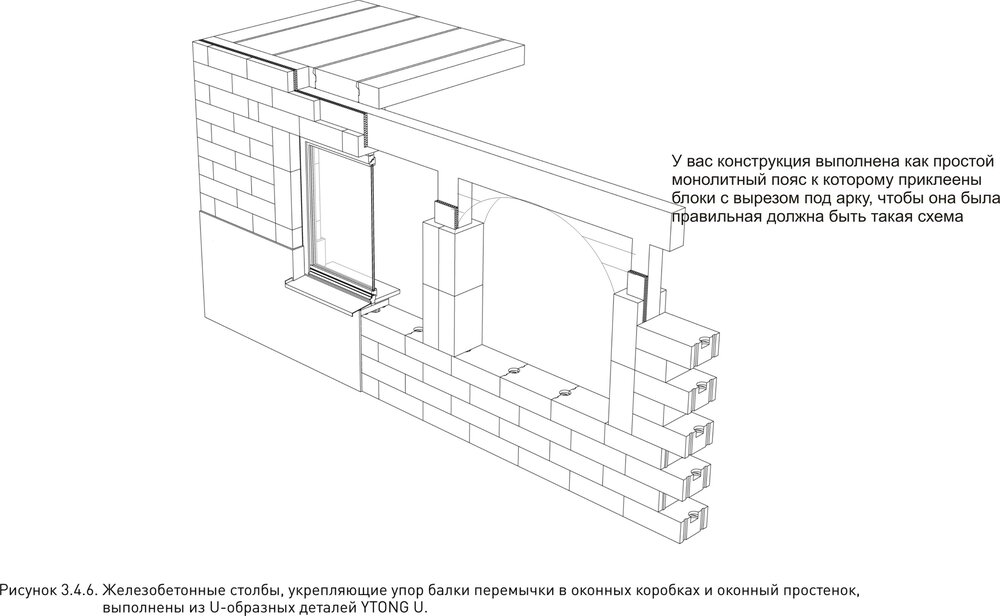 У вас конструкция выполнена как простой монолитный пояс к которому приклеены блоки с вырезом под арку, чтобы она была правильная должна быть такая схема

Рисунок 3.4.6. Железобетонные столбы, укрепляющие упор балки перемычки в оконных коробках и оконный простенок, выполнены из U-образных деталей YTONG U.