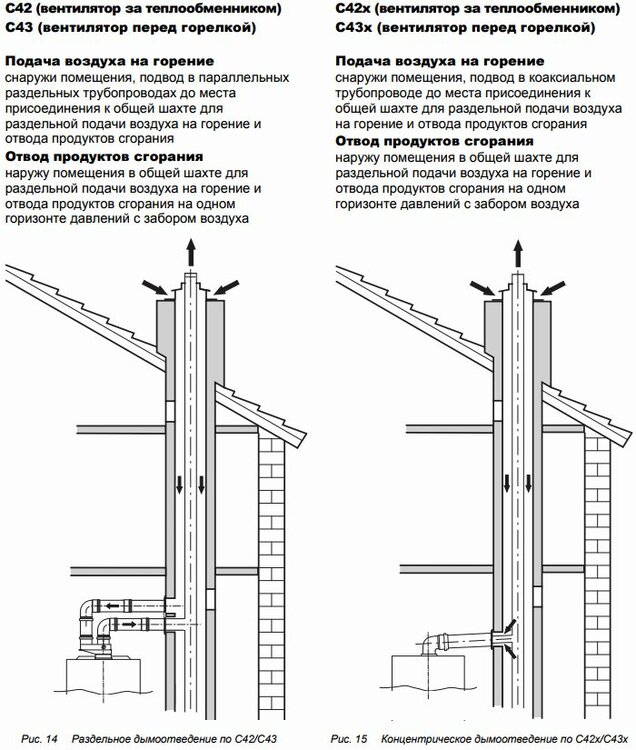 C42 (вентилятор за теплообменником)
C43 (вентилятор перед горелкой)

Подача воздуха на горение
снаружи помещения, подвод в параллельных раздельных трубопроводах до места присоединения к общей шахте для раздельной подачи воздуха на горение и отвода продуктов сгорания

Отвод продуктов сгорания
наружу помещения в общей шахте для раздельной подачи воздуха на горение и отвода продуктов сгорания на одном горизонте давлений с забором воздуха

Рис. 14 Раздельное дымоотведение по C42/C43

C42x (вентилятор за теплообменником)
C43x (вентилятор перед горелкой)

Подача воздуха на горение
снаружи помещения, подвод в коаксиальном трубопроводе до места присоединения к общей шахте для раздельной подачи воздуха на горение и отвода продуктов сгорания

Отвод продуктов сгорания
наружу помещения в общей шахте для раздельной подачи воздуха на горение и отвода продуктов сгорания на одном горизонте давлений с забором воздуха

Рис. 15 Концентрическое дымоотведение по C42x/C43x