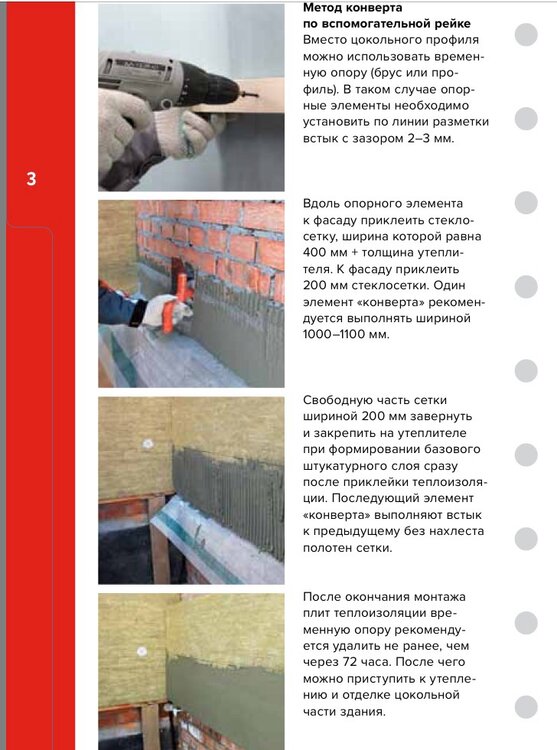 3

Метод конверта по вспомогательной рейке
Вместо цокольного профиля можно использовать временную опору (брус или профиль). В таком случае опорные элементы необходимо установить по линии разметки встык с зазором 2–3 мм.

Вдоль опорного элемента к фасаду приклеить стеклосетку, ширина которой равна 400 мм + толщина утеплителя. К фасаду приклеить 200 мм стеклосетки. Один элемент «конверта» рекомендуется выполнять шириной 1000–1100 мм.

Свободную часть сетки шириной 200 мм завернуть и закрепить на утеплителе при формировании базового штукатурного слоя сразу после приклейки теплоизоляции. Последующий элемент «конверта» выполняют встык к предыдущему без нахлеста полотен сетки.

После окончания монтажа плит теплоизоляции временную опору рекомендуется удалить не ранее, чем через 72 часа. После чего можно приступить к утеплению и отделке цокольной части здания.