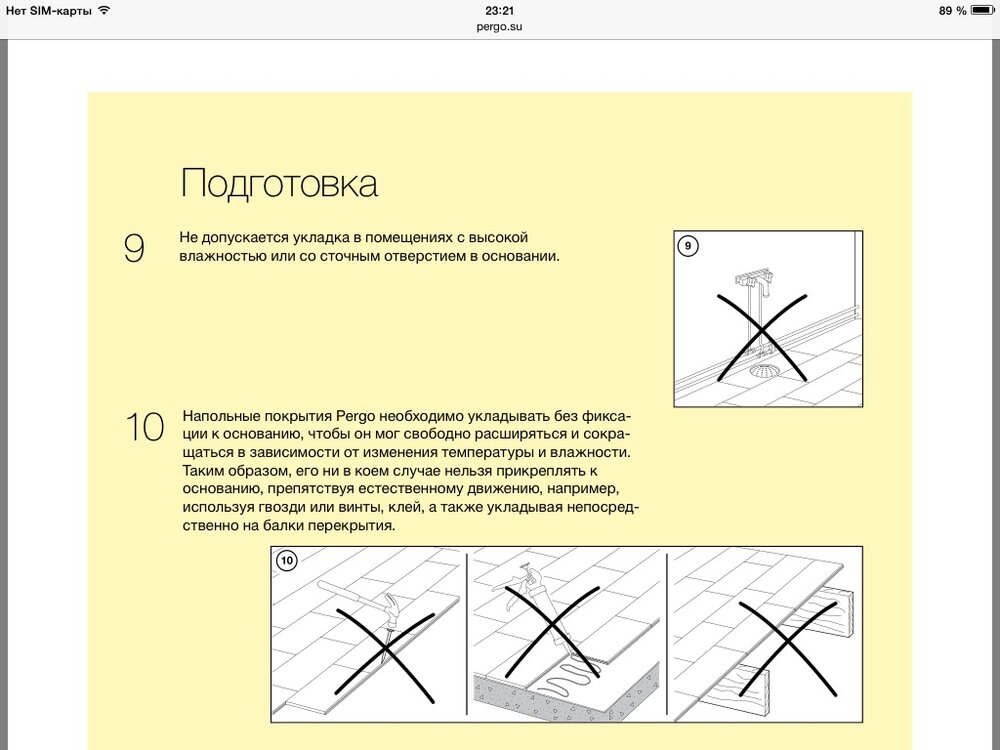 Нет SIM-карты
23:21
pergo.su
89 %

Подготовка

9

Не допускается укладка в помещениях с высокой влажностью или со сточным отверстием в основании.

9

10

Напольные покрытия Pergo необходимо укладывать без фиксации к основанию, чтобы он мог свободно расширяться и сокращаться в зависимости от изменения температуры и влажности. Таким образом, его ни в коем случае нельзя прикреплять к основанию, препятствуя естественному движению, например, используя гвозди или винты, клей, а также укладывая непосредственно на балки перекрытия.

10