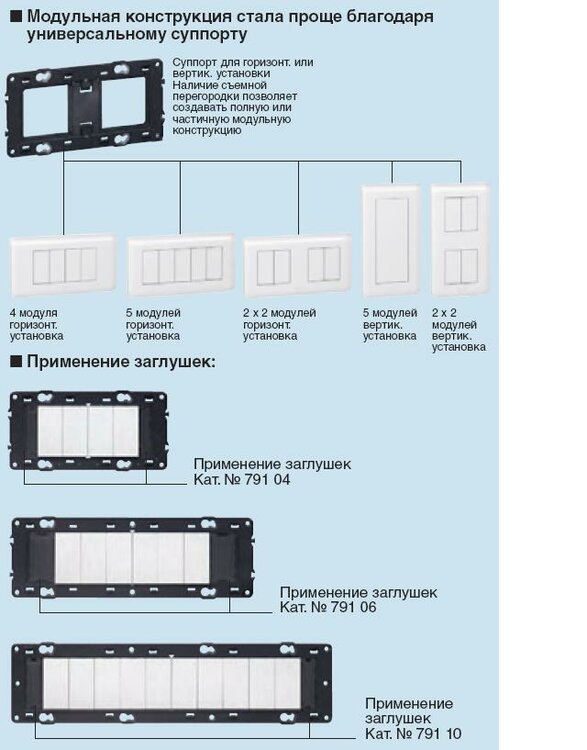 ■ Модульная конструкция стала проще благодаря универсальному суппорту

Суппорт для горизонт. или вертик. установки
Наличие съемной перегородки позволяет создавать полную или частичную модульную конструкцию

4 модуля горизонт. установка

5 модулей горизонт. установка

2 x 2 модулей горизонт. установка

5 модулей вертик. установка

2 x 2 модулей вертик. установка

■ Применение заглушек:

Применение заглушек
Кат. № 791 04

Применение заглушек
Кат. № 791 06

Применение заглушек
Кат. № 791 10