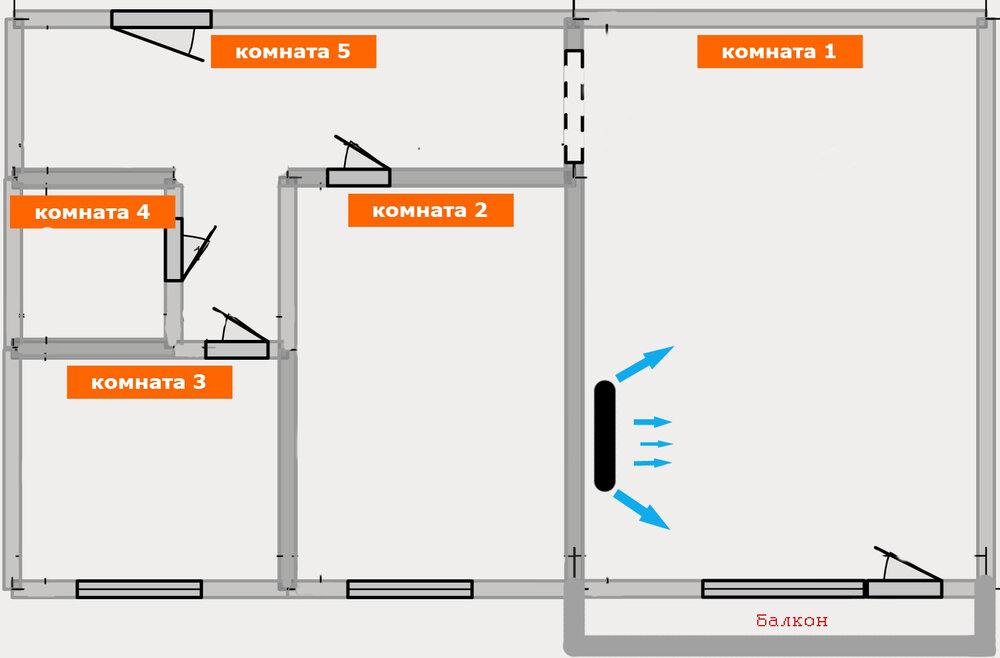 комната 5

комната 1

комната 4

комната 2

комната 3

балкон