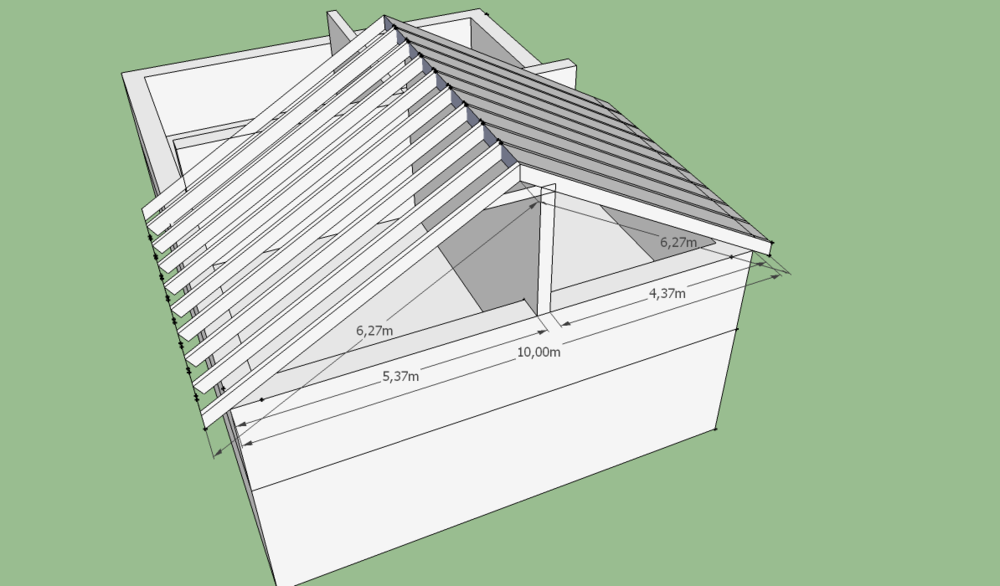 6,27m
4,37m
6,27m
10,00m
5,37m