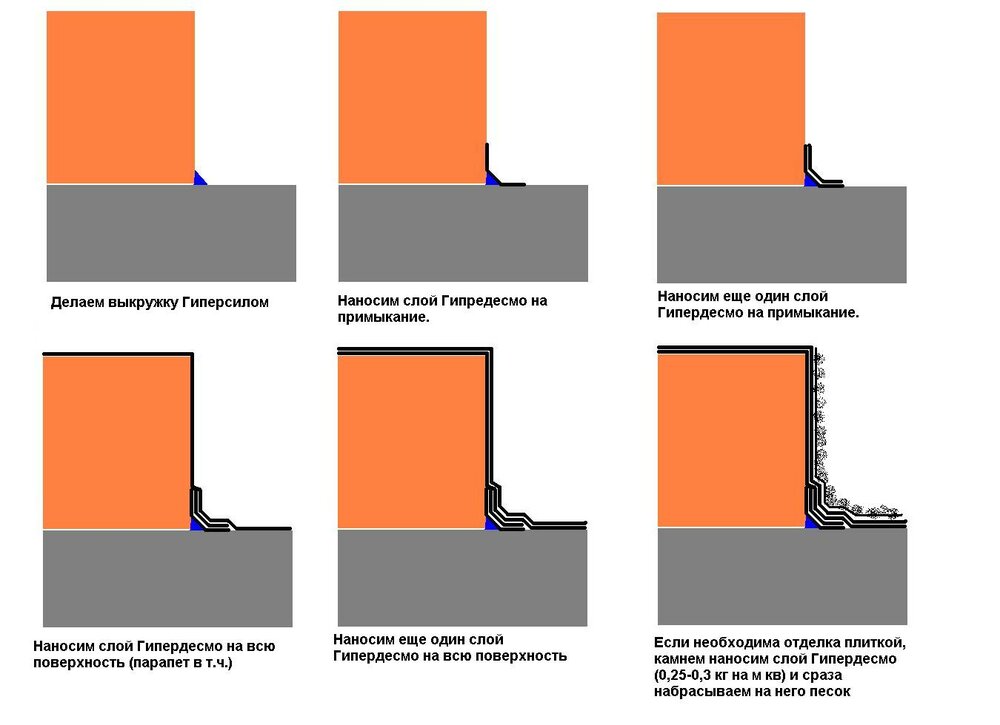 Делаем выкружку Гиперсилом

Наносим слой Гипредесмо на примыкание.

Наносим еще один слой Гипердесмо на примыкание.

Наносим слой Гипердесмо на всю поверхность (парапет в т.ч.)

Наносим еще один слой Гипердесмо на всю поверхность

Если необходима отделка плиткой, камнем наносим слой Гипердесмо (0,25-0,3 кг на м кв) и сраза набрасываем на него песок