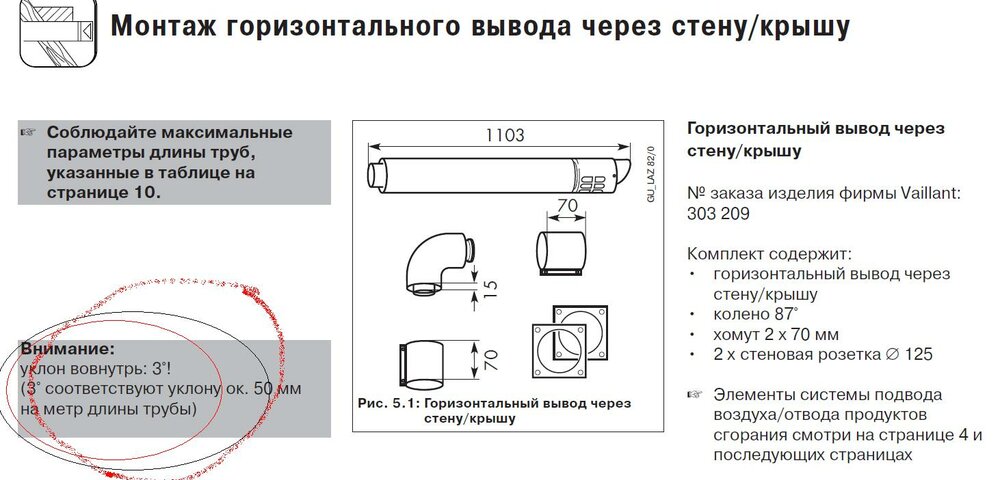 Монтаж горизонтального вывода через стену/крышу

☞ Соблюдайте максимальные параметры длины труб, указанные в таблице на странице 10.

Внимание:
уклон вовнутрь: 3°!
(3° соответствуют уклону ок. 50 мм на метр длины трубы)

1103
GU_LAZ 82/0
70
15
70

Рис. 5.1: Горизонтальный вывод через стену/крышу

Горизонтальный вывод через стену/крышу

№ заказа изделия фирмы Vaillant: 303 209

Комплект содержит:
• горизонтальный вывод через стену/крышу
• колено 87°
• хомут 2 x 70 мм
• 2 x стеновая розетка ∅ 125

☞ Элементы системы подвода воздуха/отвода продуктов сгорания смотри на странице 4 и последующих страницах