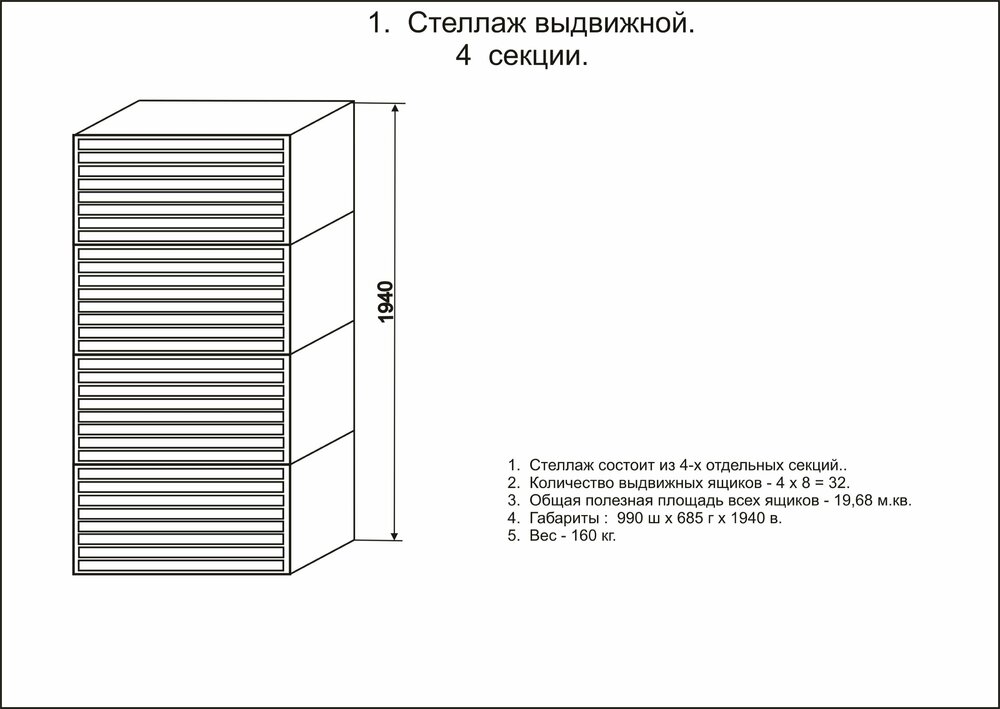 1. Стеллаж выдвижной.
4 секции.

1940

1. Стеллаж состоит из 4-х отдельных секций..
2. Количество выдвижных ящиков - 4 х 8 = 32.
3. Общая полезная площадь всех ящиков - 19,68 м.кв.
4. Габариты : 990 ш х 685 г х 1940 в.
5. Вес - 160 кг.