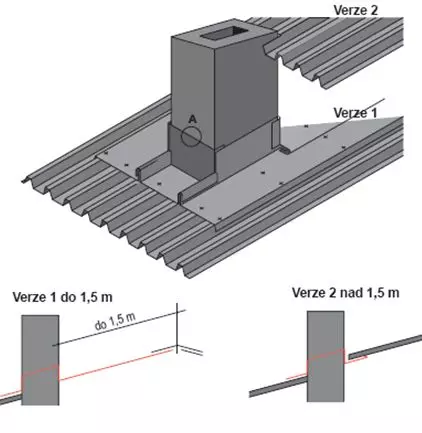 Verze 2

Verze 1

A

Verze 1 do 1,5 m

do 1,5 m

Verze 2 nad 1,5 m