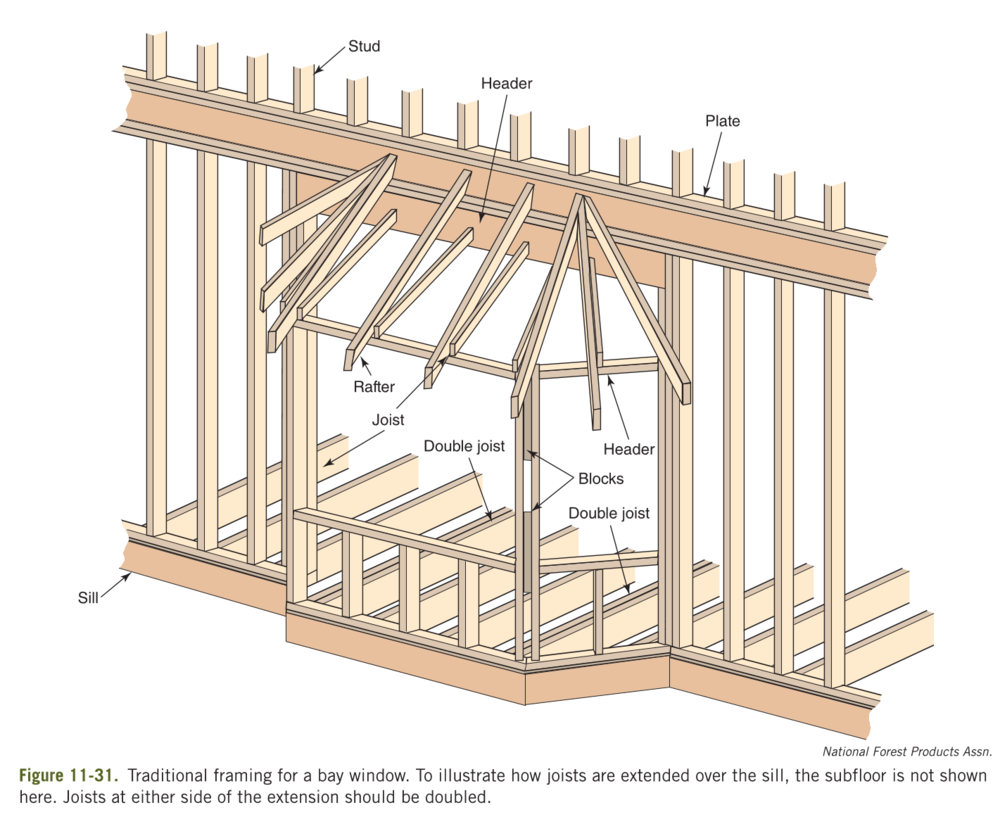 Stud

Header

Plate

Rafter

Joist

Double joist

Header

Blocks

Double joist

Sill

National Forest Products Assn.

Figure 11-31. Traditional framing for a bay window. To illustrate how joists are extended over the sill, the subfloor is not shown here. Joists at either side of the extension should be doubled.