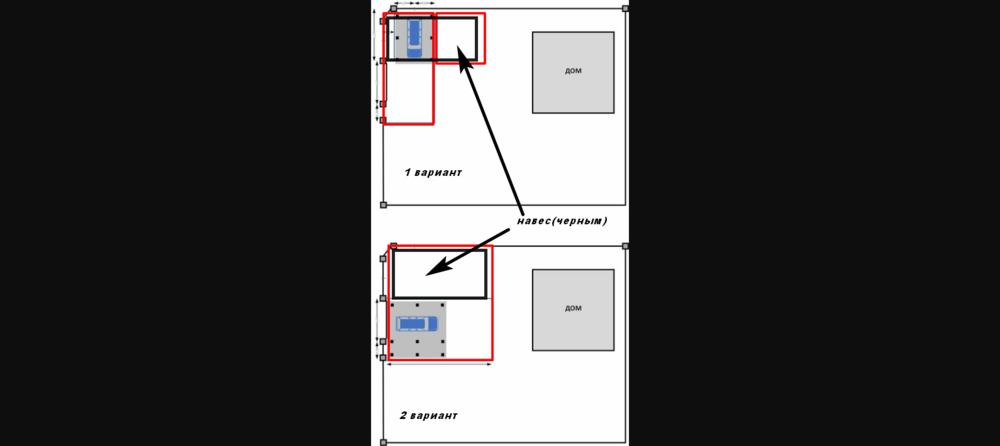 дом

1 вариант

навес(черным)

дом

2 вариант