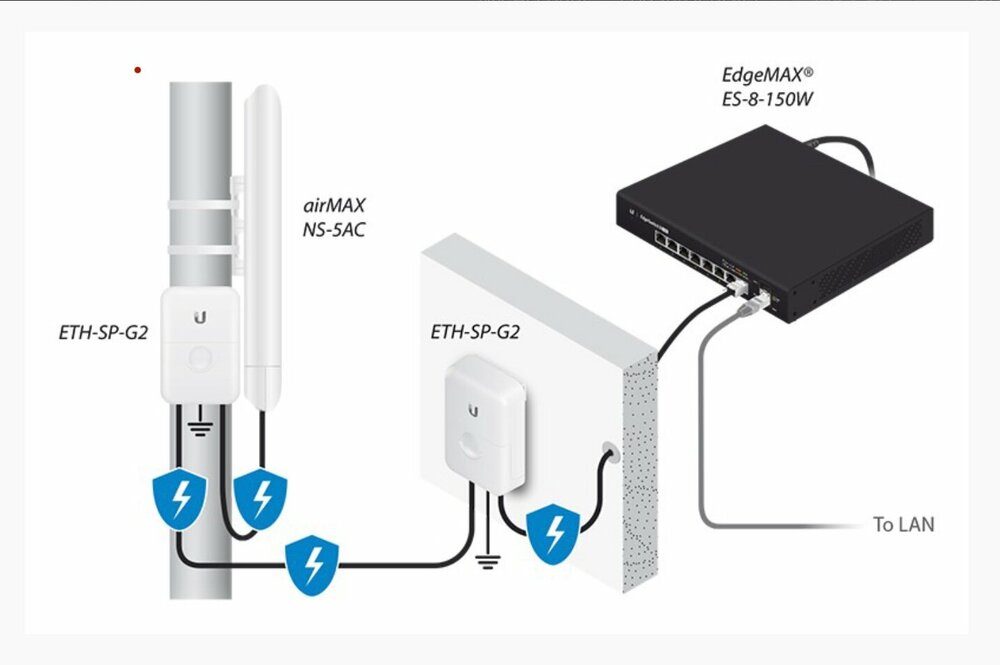 EdgeMAX®
ES-8-150W

airMAX
NS-5AC

ETH-SP-G2

ETH-SP-G2

To LAN