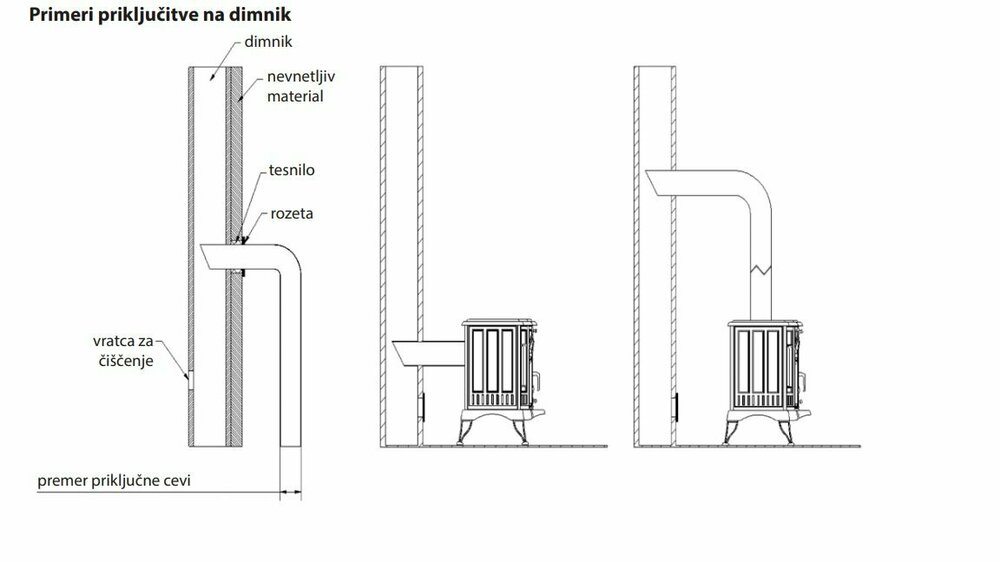 Primeri priključitve na dimnik

dimnik

nevnetljiv material

tesnilo

rozeta

vratca za čiščenje

premer priključne cevi