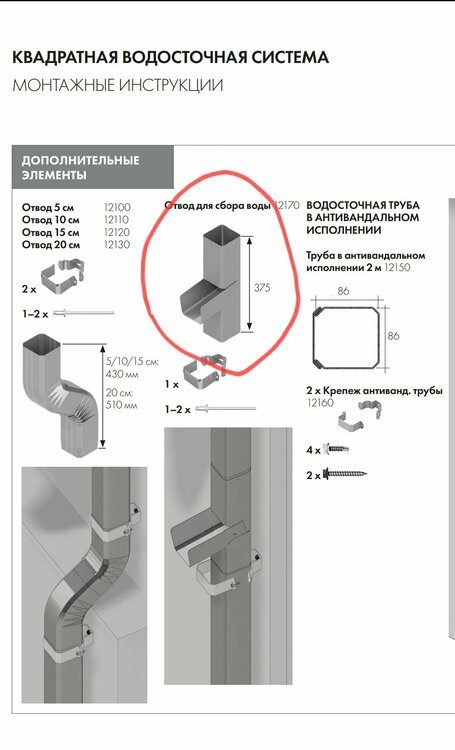 КВАДРАТНАЯ ВОДОСТОЧНАЯ СИСТЕМА
МОНТАЖНЫЕ ИНСТРУКЦИИ

ДОПОЛНИТЕЛЬНЫЕ ЭЛЕМЕНТЫ

Отвод 5 см 12100
Отвод 10 см 12110
Отвод 15 см 12120
Отвод 20 см 12130

2 x

1–2 x

5/10/15 см: 430 мм
20 см: 510 мм

Отвод для сбора воды 12170

375

1 x

1–2 x

ВОДОСТОЧНАЯ ТРУБА В АНТИВАНДАЛЬНОМ ИСПОЛНЕНИИ

Труба в антивандальном исполнении 2 м 12150

86

86

2 x Крепеж антиванд. трубы 12160

4 x

2 x