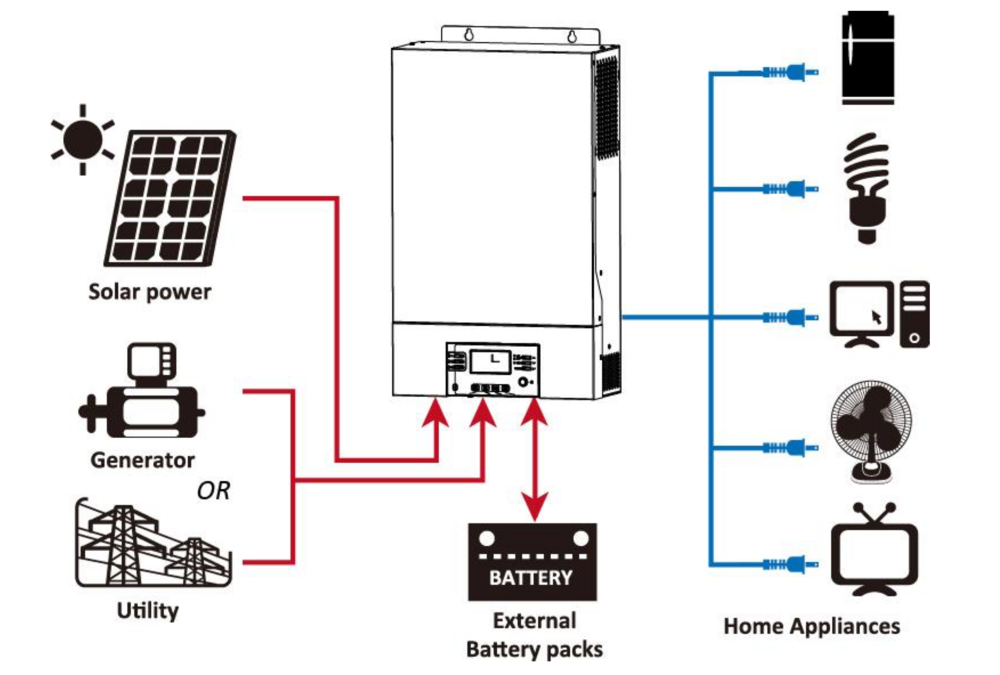 Solar power

Generator

OR

Utility

BATTERY

External Battery packs

Home Appliances