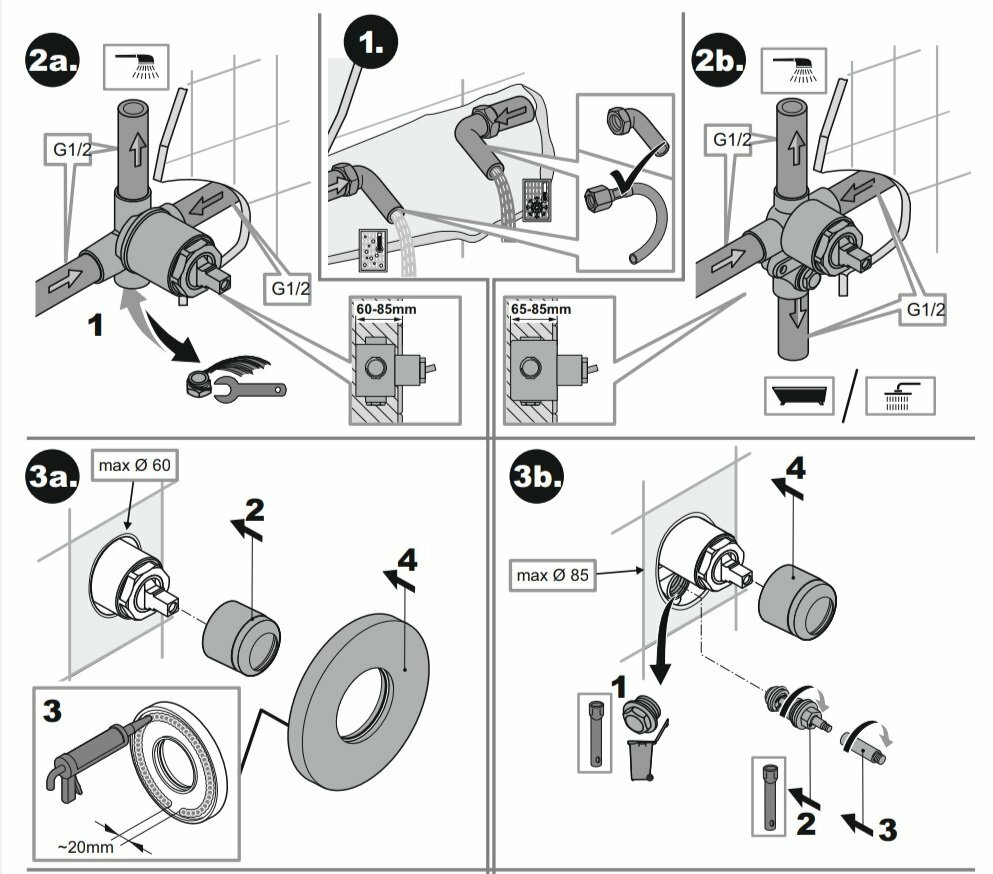 2a.

G1/2

G1/2

1

60-85mm

1.

2b.

G1/2

G1/2

65-85mm

3a.

max Ø 60

2

4

3

~20mm

3b.

4

max Ø 85

1

2

3