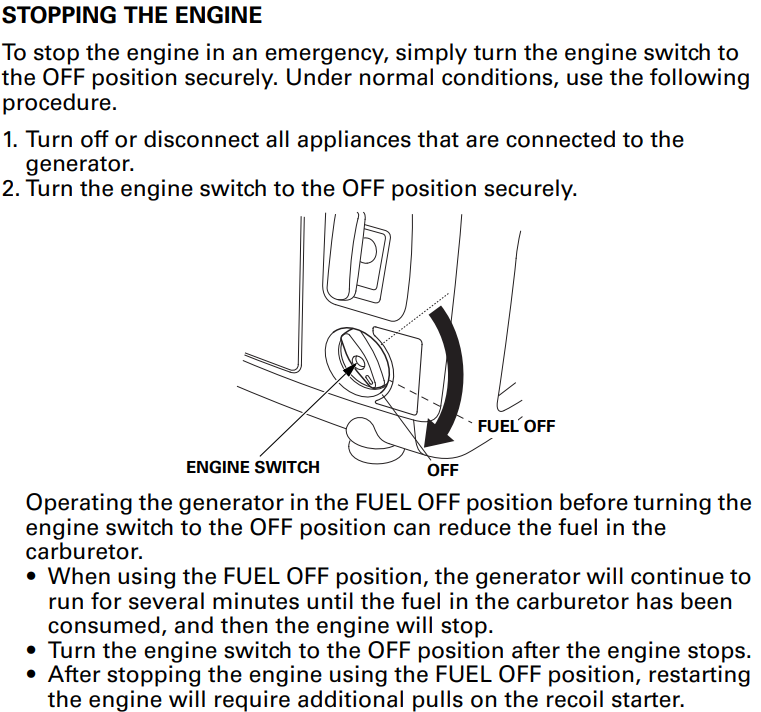 STOPPING THE ENGINE

To stop the engine in an emergency, simply turn the engine switch to the OFF position securely. Under normal conditions, use the following procedure.

1. Turn off or disconnect all appliances that are connected to the generator.
2. Turn the engine switch to the OFF position securely.

FUEL OFF

ENGINE SWITCH

OFF

Operating the generator in the FUEL OFF position before turning the engine switch to the OFF position can reduce the fuel in the carburetor.
• When using the FUEL OFF position, the generator will continue to run for several minutes until the fuel in the carburetor has been consumed, and then the engine will stop.
• Turn the engine switch to the OFF position after the engine stops.
• After stopping the engine using the FUEL OFF position, restarting the engine will require additional pulls on the recoil starter.