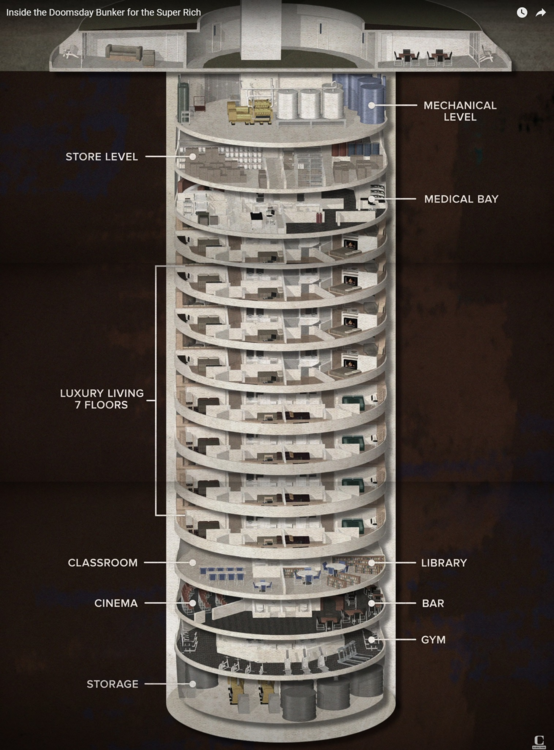 Inside the Doomsday Bunker for the Super Rich

MECHANICAL LEVEL

STORE LEVEL

MEDICAL BAY

LUXURY LIVING 7 FLOORS

CLASSROOM

LIBRARY

CINEMA

BAR

GYM

STORAGE