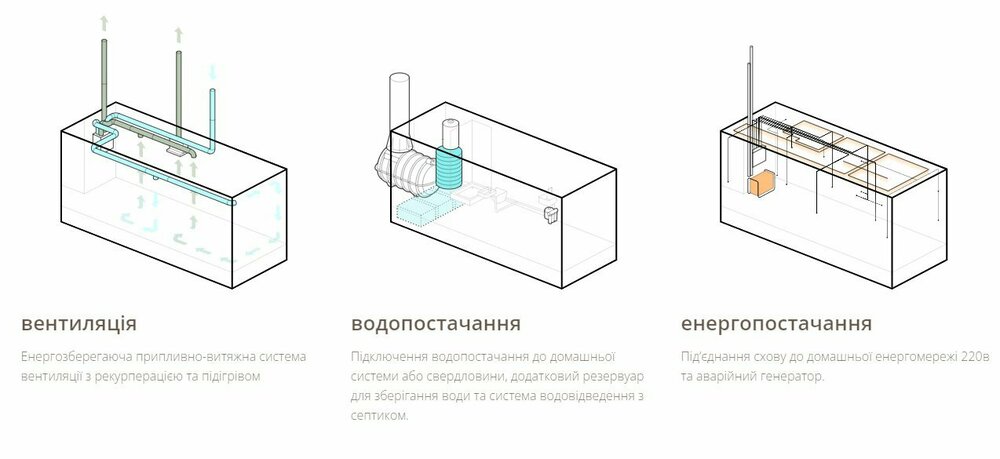 вентиляція

Енергозберегаюча припливно-витяжна система вентиляції з рекуперацією та підігрівом

водопостачання

Підключення водопостачання до домашньої системи або свердловини, додатковий резервуар для зберігання води та система водовідведення з септиком.

енергопостачання

Під'єднання схову до домашньої енергомережі 220в та аварійний генератор.