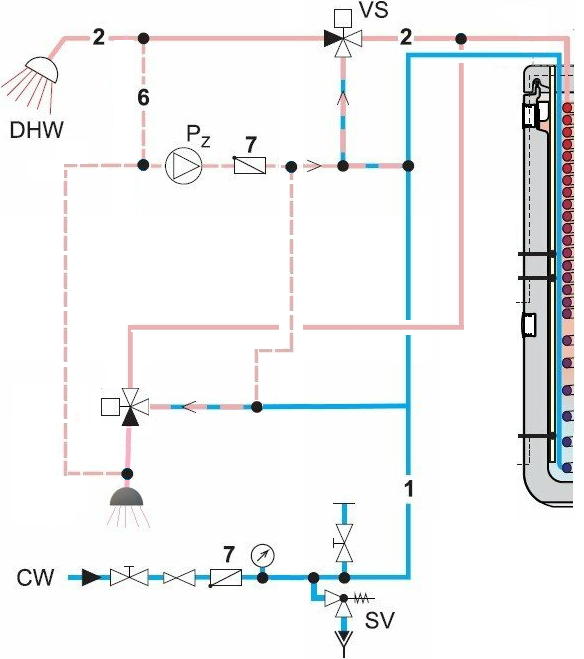 2
VS
2
6
DHW
$P_Z$
7
1
7
CW
SV