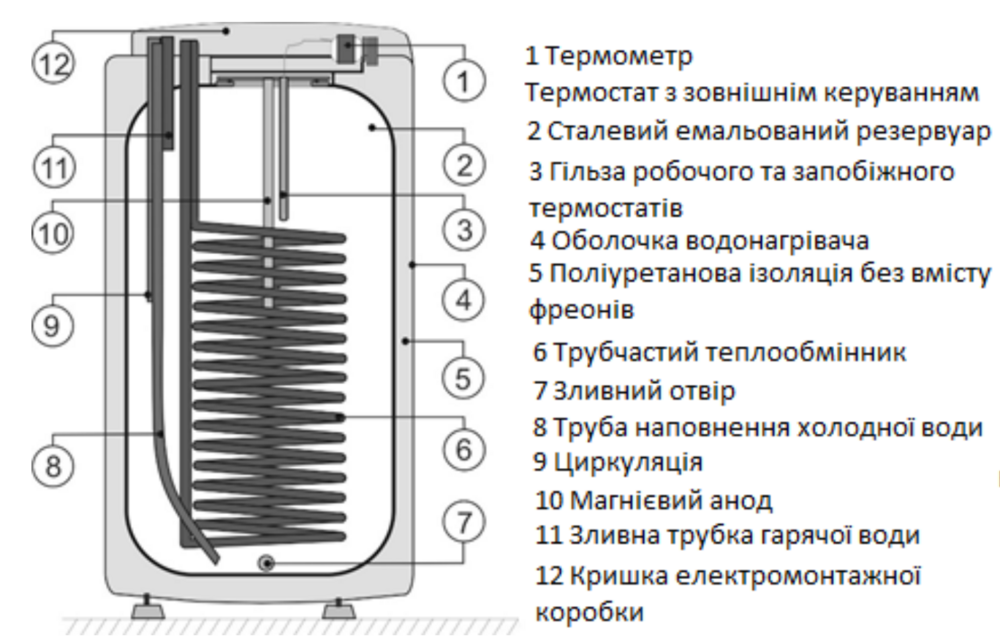 12
11
10
9
8
1
2
3
4
5
6
7

1 Термометр
Термостат з зовнішнім керуванням
2 Сталевий емальований резервуар
3 Гільза робочого та запобіжного термостатів
4 Оболочка водонагрівача
5 Поліуретанова ізоляція без вмісту фреонів
6 Трубчастий теплообмінник
7 Зливний отвір
8 Труба наповнення холодної води
9 Циркуляція
10 Магнієвий анод
11 Зливна трубка гарячої води
12 Кришка електромонтажної коробки