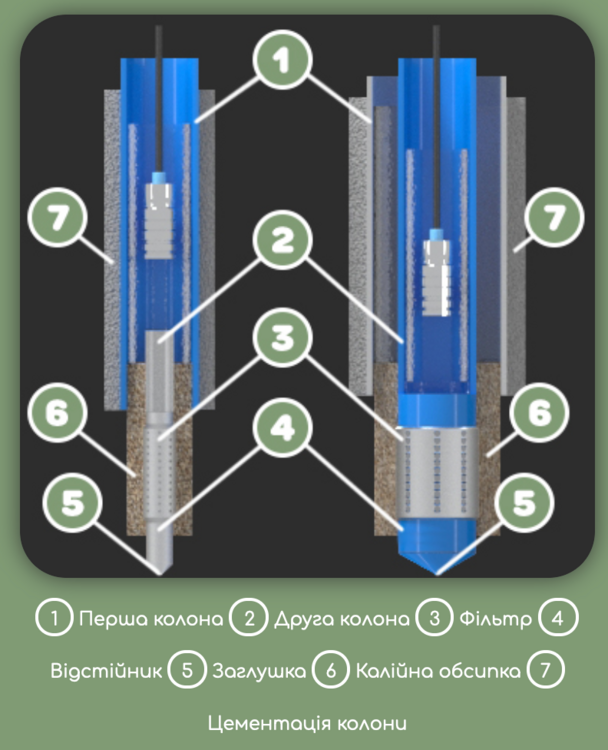 1
7
2
7
3
6
4
6
5
5

1 Перша колона 2 Друга колона 3 Фільтр 4 Відстійник 5 Заглушка 6 Калійна обсипка 7 Цементація колони