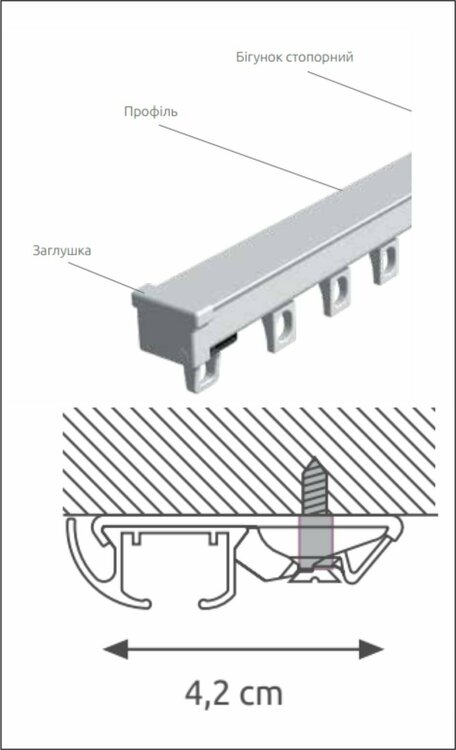 Бігунок стопорний

Профіль

Заглушка

4,2 cm