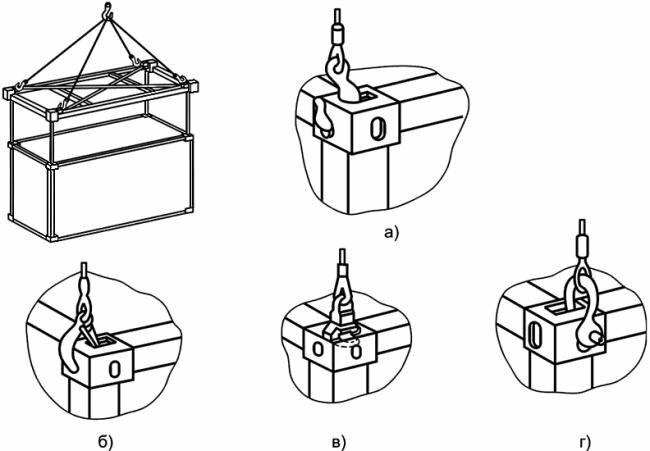 а)

б)

в)

г)