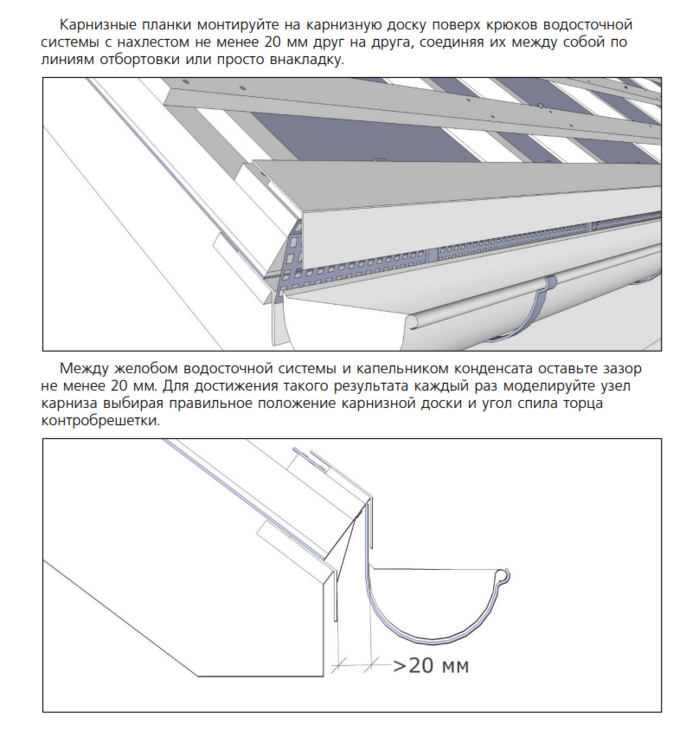 Карнизные планки монтируйте на карнизную доску поверх крюков водосточной системы с нахлестом не менее 20 мм друг на друга, соединяя их между собой по линиям отбортовки или просто внакладку.

Между желобом водосточной системы и капельником конденсата оставьте зазор не менее 20 мм. Для достижения такого результата каждый раз моделируйте узел карниза выбирая правильное положение карнизной доски и угол спила торца контробрешетки.

>20 мм