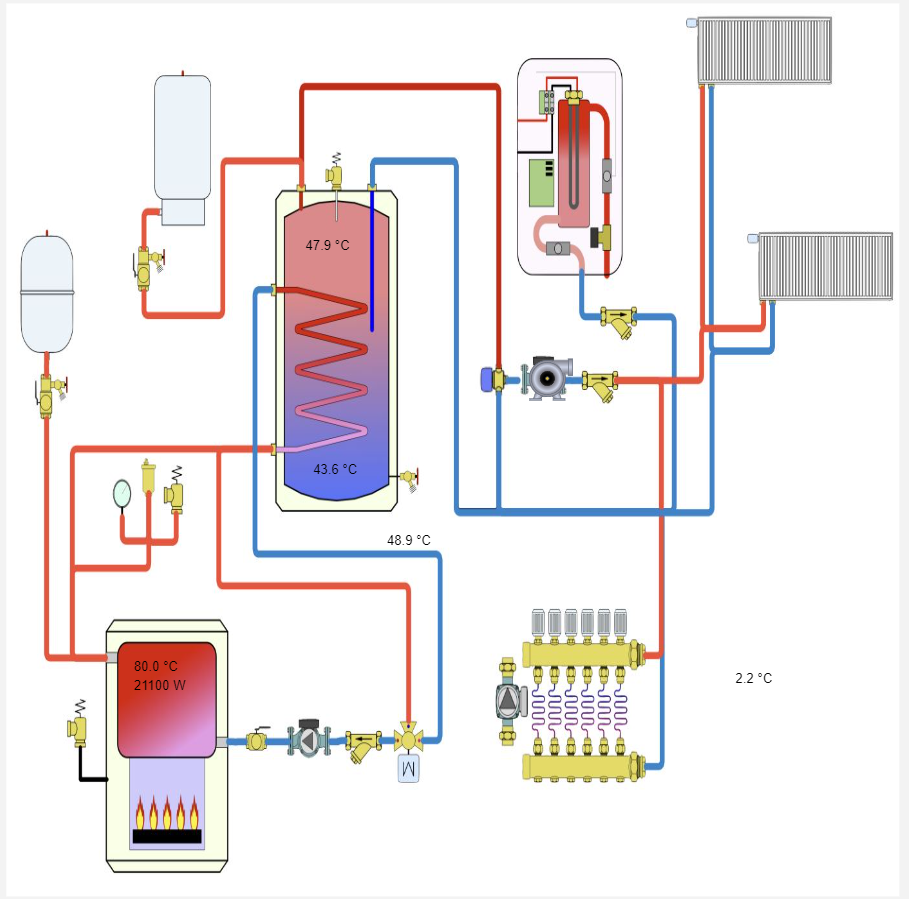 47.9 °C

43.6 °C

48.9 °C

80.0 °C
21100 W

M

2.2 °C