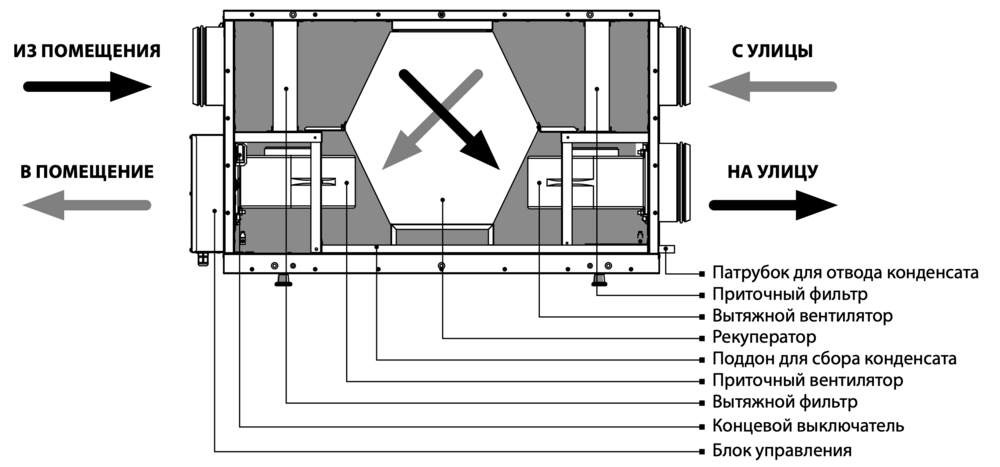 ИЗ ПОМЕЩЕНИЯ

С УЛИЦЫ

В ПОМЕЩЕНИЕ

НА УЛИЦУ

Патрубок для отвода конденсата
Приточный фильтр
Вытяжной вентилятор
Рекуператор
Поддон для сбора конденсата
Приточный вентилятор
Вытяжной фильтр
Концевой выключатель
Блок управления