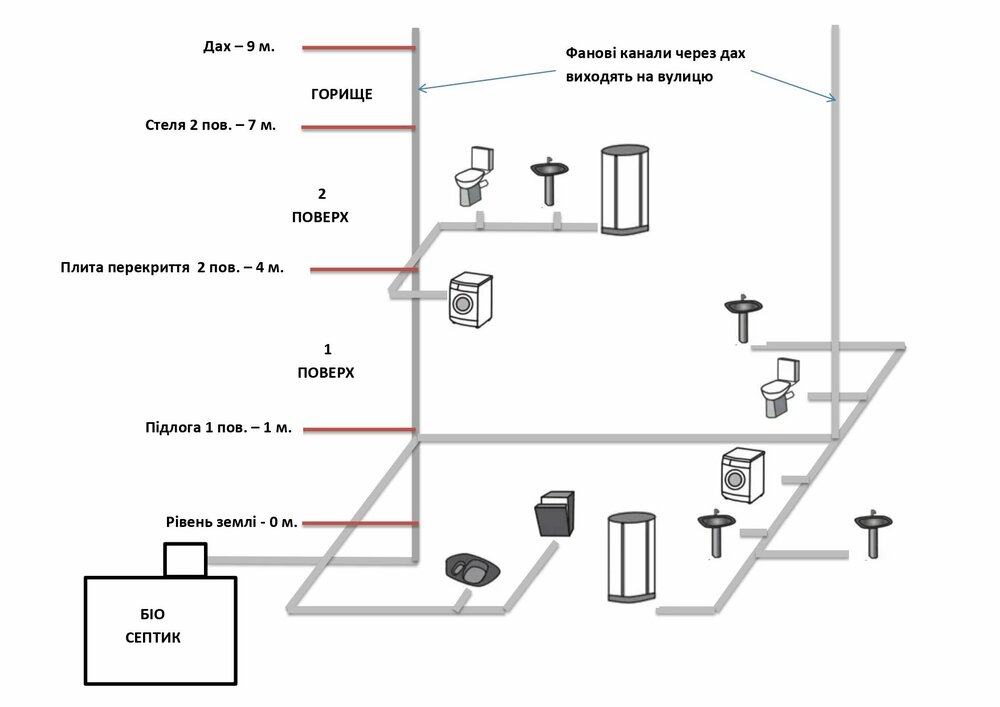 Дах – 9 м.

Фанові канали через дах виходять на вулицю

ГОРИЩЕ

Стеля 2 пов. – 7 м.

2
ПОВЕРХ

Плита перекриття 2 пов. – 4 м.

1
ПОВЕРХ

Підлога 1 пов. – 1 м.

Рівень землі - 0 м.

БІО
СЕПТИК