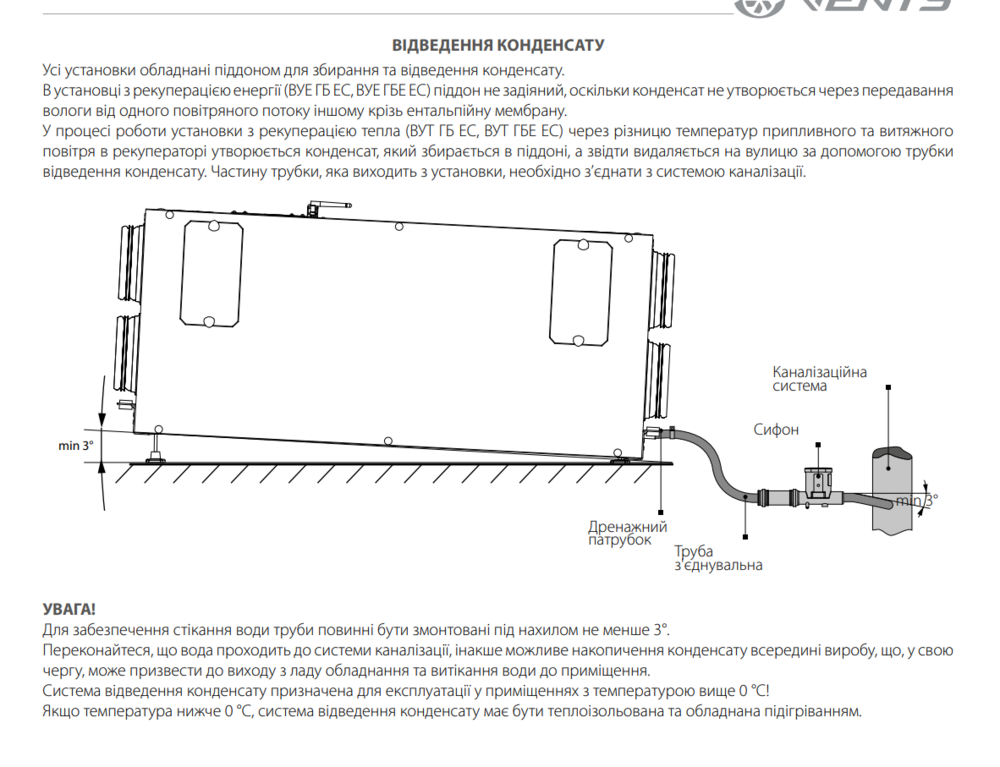 VENTS

ВІДВЕДЕННЯ КОНДЕНСАТУ

Усі установки обладнані піддоном для збирання та відведення конденсату.
В установці з рекуперацією енергії (ВУЕ ГБ ЕС, ВУЕ ГБЕ ЕС) піддон не задіяний, оскільки конденсат не утворюється через передавання вологи від одного повітряного потоку іншому крізь ентальпійну мембрану.
У процесі роботи установки з рекуперацією тепла (ВУТ ГБ ЕС, ВУТ ГБЕ ЕС) через різницю температур припливного та витяжного повітря в рекуператорі утворюється конденсат, який збирається в піддоні, а звідти видаляється на вулицю за допомогою трубки відведення конденсату. Частину трубки, яка виходить з установки, необхідно з'єднати з системою каналізації.

min 3°

Каналізаційна система

Сифон

min 3°

Дренажний патрубок

Труба з'єднувальна

УВАГА!
Для забезпечення стікання води труби повинні бути змонтовані під нахилом не менше 3°.
Переконайтеся, що вода проходить до системи каналізації, інакше можливе накопичення конденсату всередині виробу, що, у свою чергу, може призвести до виходу з ладу обладнання та витікання води до приміщення.
Система відведення конденсату призначена для експлуатації у приміщеннях з температурою вище 0 °С!
Якщо температура нижче 0 °С, система відведення конденсату має бути теплоізольована та обладнана підігріванням.