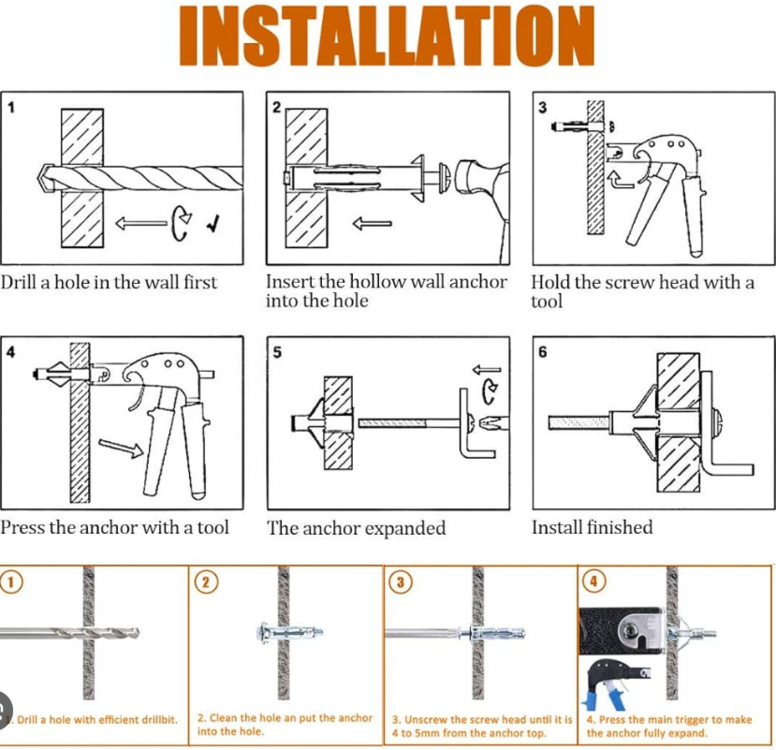 INSTALLATION

1

Drill a hole in the wall first

2

Insert the hollow wall anchor into the hole

3

Hold the screw head with a tool

4

Press the anchor with a tool

5

The anchor expanded

6

Install finished

①

. Drill a hole with efficient drillbit.

②

2. Clean the hole an put the anchor into the hole.

③

3. Unscrew the screw head until it is 4 to 5mm from the anchor top.

④

4. Press the main trigger to make the anchor fully expand.