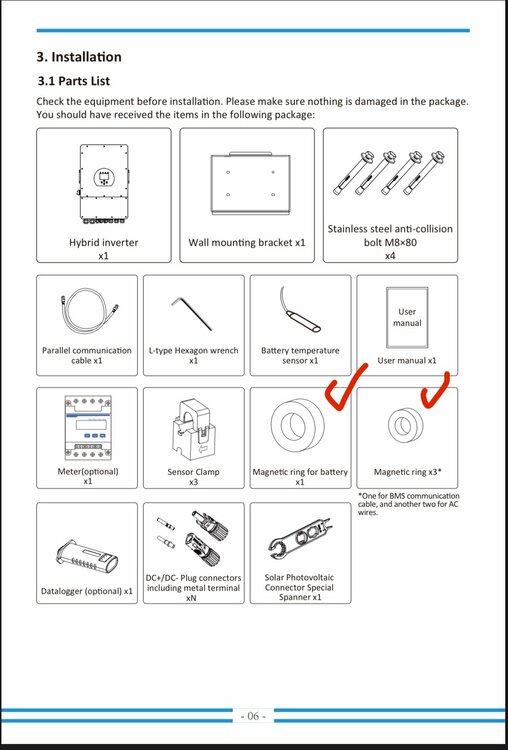 3. Installation

3.1 Parts List

Check the equipment before installation. Please make sure nothing is damaged in the package. You should have received the items in the following package:

Hybrid inverter x1

Wall mounting bracket x1

Stainless steel anti-collision bolt M8×80 x4

Parallel communication cable x1

L-type Hexagon wrench x1

Battery temperature sensor x1

User manual

User manual x1

Meter(optional) x1

Sensor Clamp x3

Magnetic ring for battery x1

Magnetic ring x3*

*One for BMS communication cable, and another two for AC wires.

Datalogger (optional) x1

DC+/DC- Plug connectors including metal terminal xN

Solar Photovoltaic Connector Special Spanner x1

- 06 -