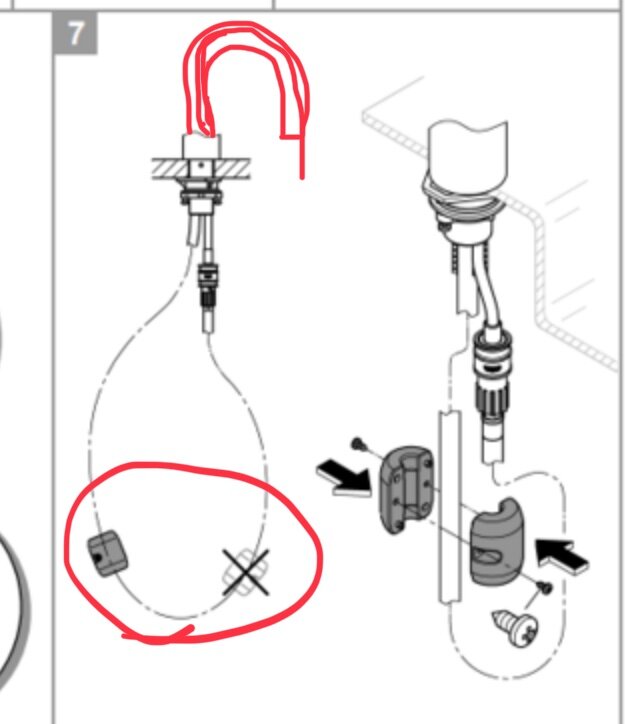 7