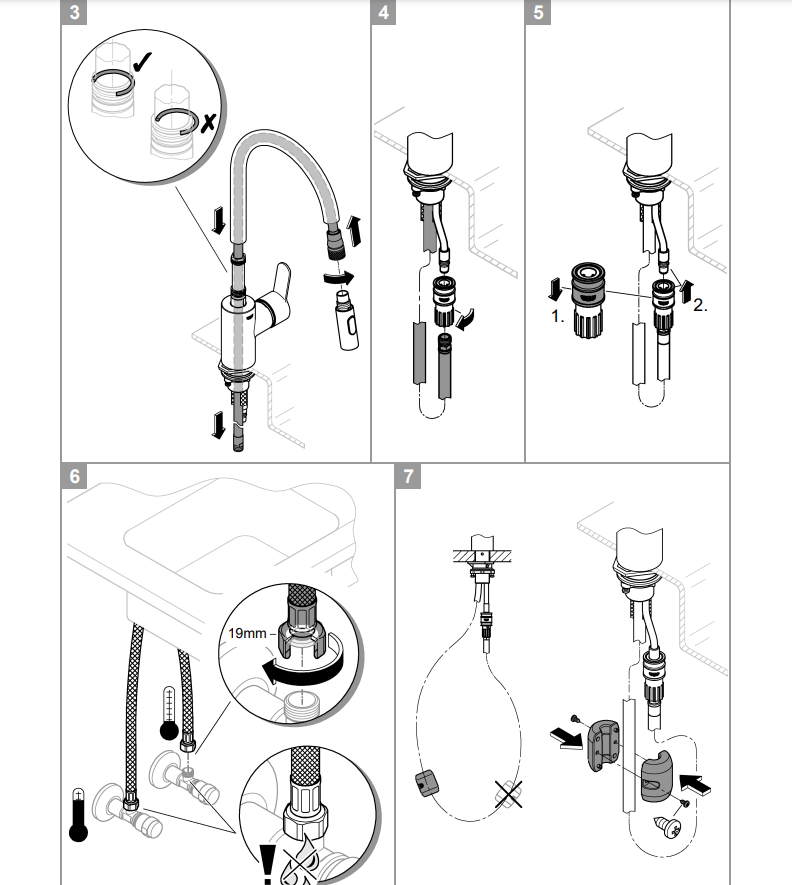 3

4

5

1.

2.

6

19mm

7