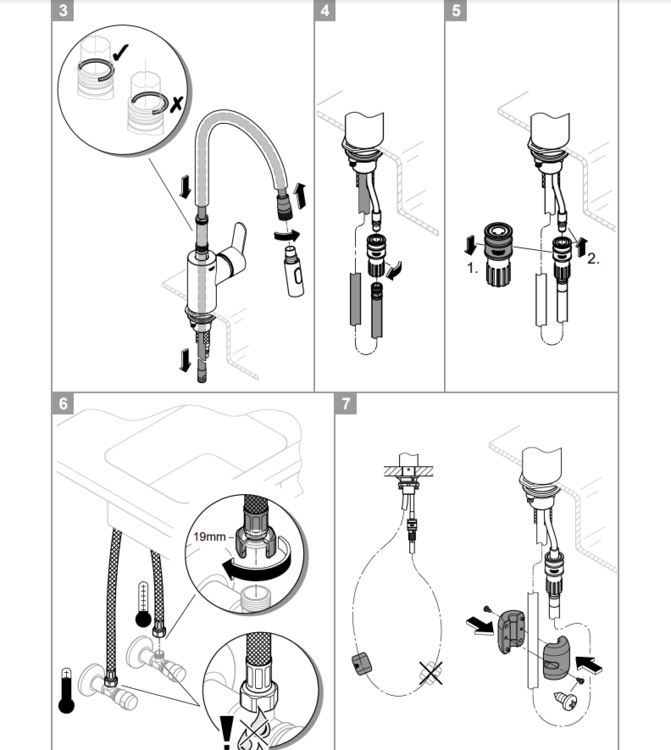 3

4

5

1.

2.

6

19mm

7