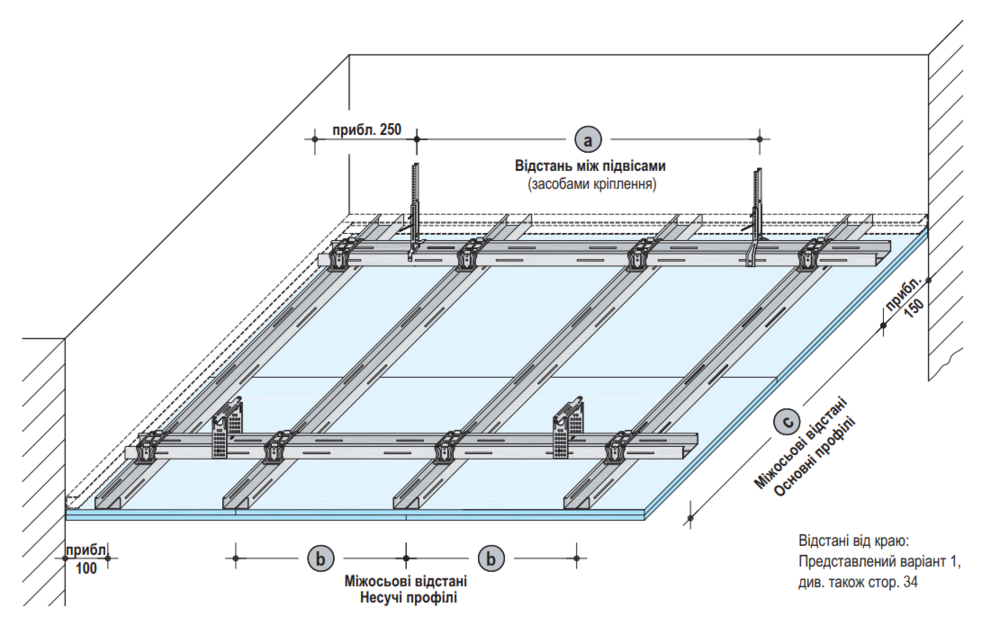 прибл. 250

a

Відстань між підвісами
(засобами кріплення)

прибл. 150

c

Міжосьові відстані
Основні профілі

прибл. 100

b

b

Міжосьові відстані
Несучі профілі

Відстані від краю:
Представлений варіант 1,
див. також стор. 34