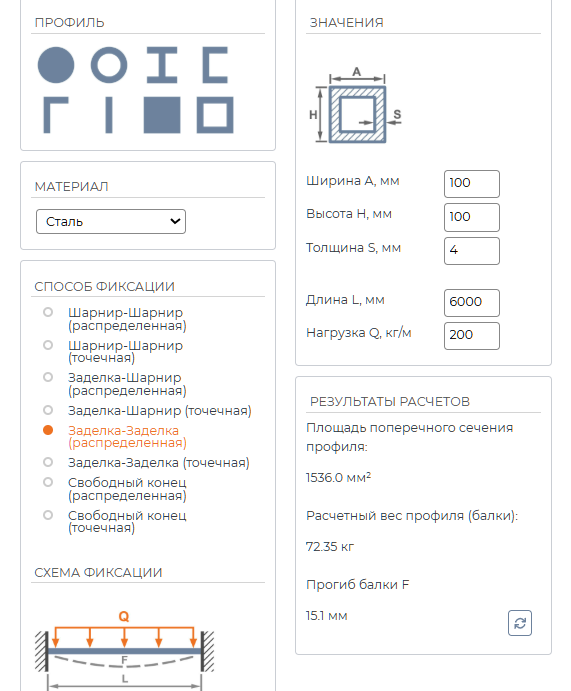 ПРОФИЛЬ

МАТЕРИАЛ

Сталь

СПОСОБ ФИКСАЦИИ

Шарнир-Шарнир (распределенная)
Шарнир-Шарнир (точечная)
Заделка-Шарнир (распределенная)
Заделка-Шарнир (точечная)
Заделка-Заделка (распределенная)
Заделка-Заделка (точечная)
Свободный конец (распределенная)
Свободный конец (точечная)

СХЕМА ФИКСАЦИИ

Q
F
L

ЗНАЧЕНИЯ

A
H
S

Ширина A, мм 100
Высота H, мм 100
Толщина S, мм 4

Длина L, мм 6000
Нагрузка Q, кг/м 200

РЕЗУЛЬТАТЫ РАСЧЕТОВ

Площадь поперечного сечения профиля:

1536.0 мм²

Расчетный вес профиля (балки):

72.35 кг

Прогиб балки F

15.1 мм