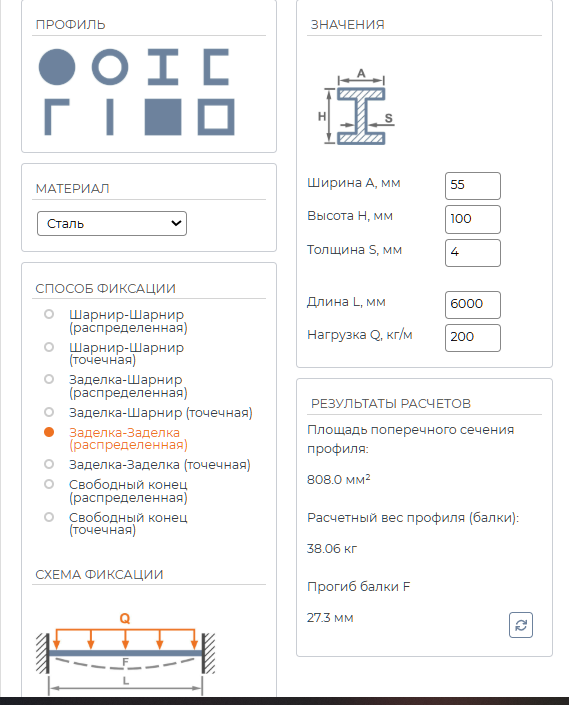 ПРОФИЛЬ

МАТЕРИАЛ

Сталь

СПОСОБ ФИКСАЦИИ

Шарнир-Шарнир (распределенная)

Шарнир-Шарнир (точечная)

Заделка-Шарнир (распределенная)

Заделка-Шарнир (точечная)

Заделка-Заделка (распределенная)

Заделка-Заделка (точечная)

Свободный конец (распределенная)

Свободный конец (точечная)

СХЕМА ФИКСАЦИИ

Q

F

L

ЗНАЧЕНИЯ

A

H

S

Ширина A, мм 55

Высота H, мм 100

Толщина S, мм 4

Длина L, мм 6000

Нагрузка Q, кг/м 200

РЕЗУЛЬТАТЫ РАСЧЕТОВ

Площадь поперечного сечения профиля:

808.0 мм²

Расчетный вес профиля (балки):

38.06 кг

Прогиб балки F

27.3 мм